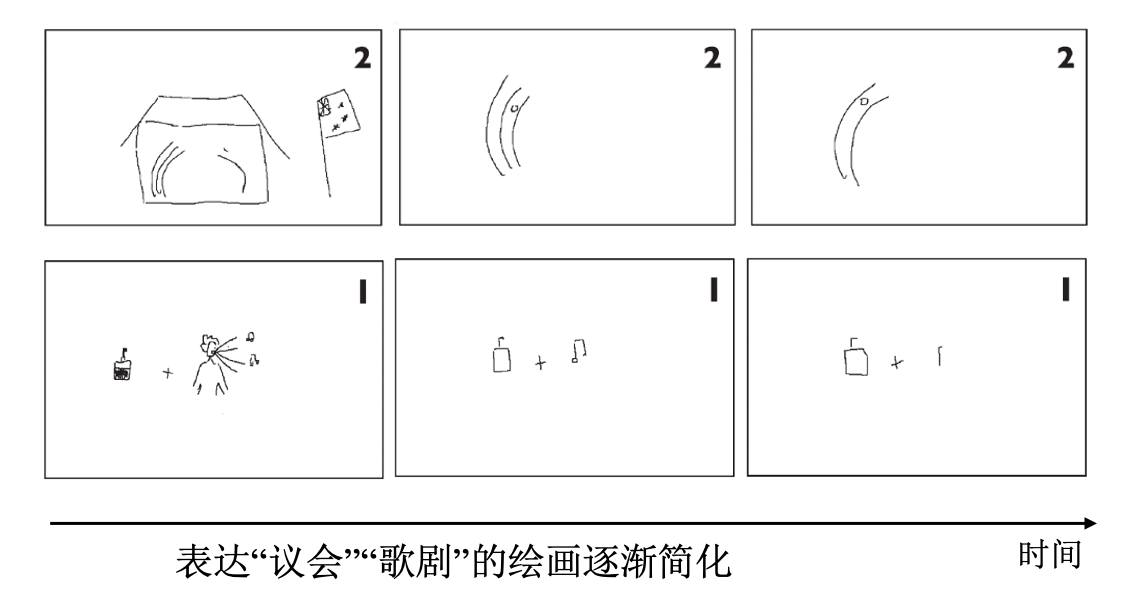 2

2

2

1

1

1

表达“议会”“歌剧”的绘画逐渐简化

时间