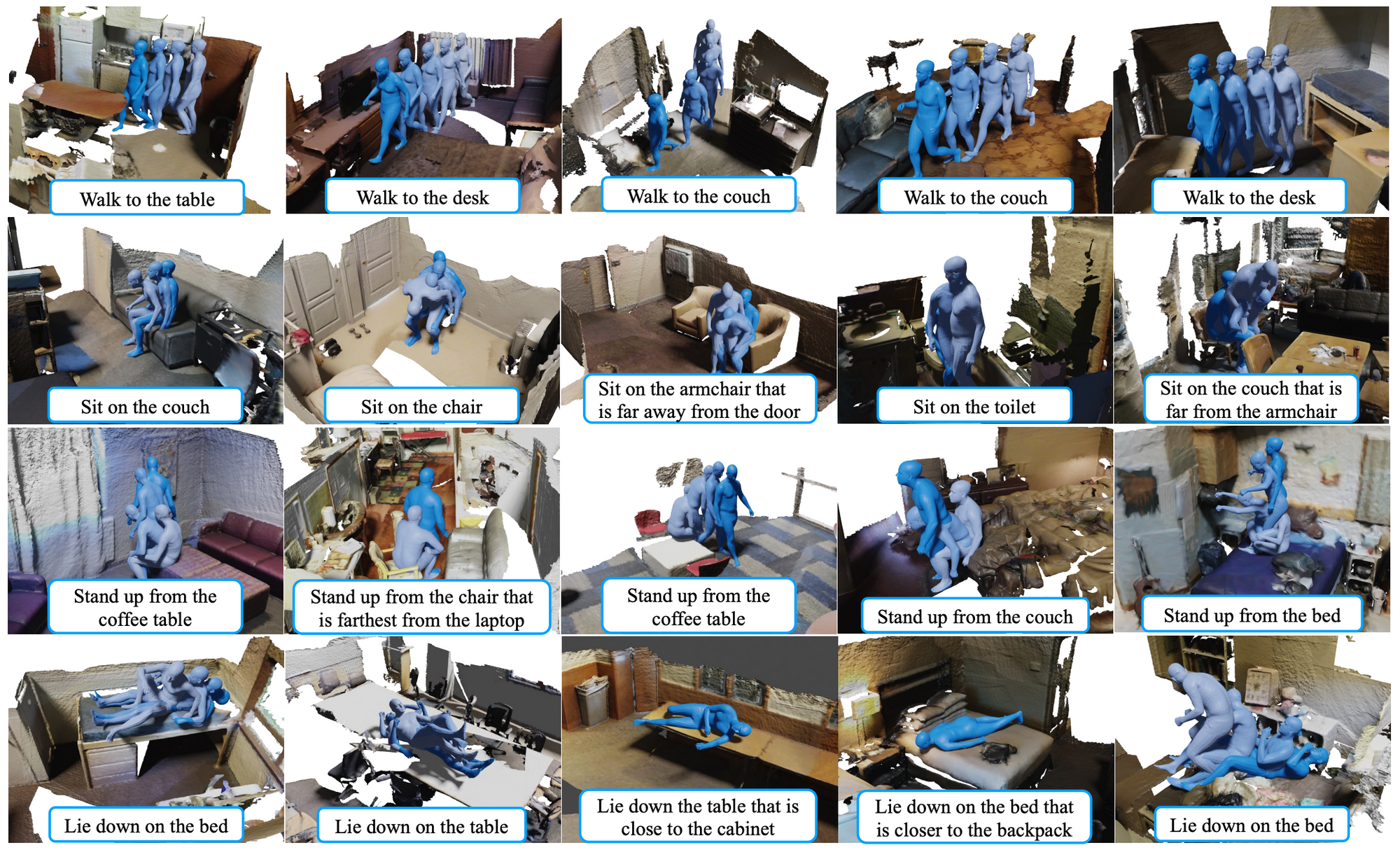 Walk to the table

Walk to the desk

Walk to the couch

Walk to the couch

Walk to the desk

Sit on the couch

Sit on the chair

Sit on the armchair that is far away from the door

Sit on the toilet

Sit on the couch that is far from the armchair

Stand up from the coffee table

Stand up from the chair that is farthest from the laptop

Stand up from the coffee table

Stand up from the couch

Stand up from the bed

Lie down on the bed

Lie down on the table

Lie down the table that is close to the cabinet

Lie down on the bed that is closer to the backpack

Lie down on the bed